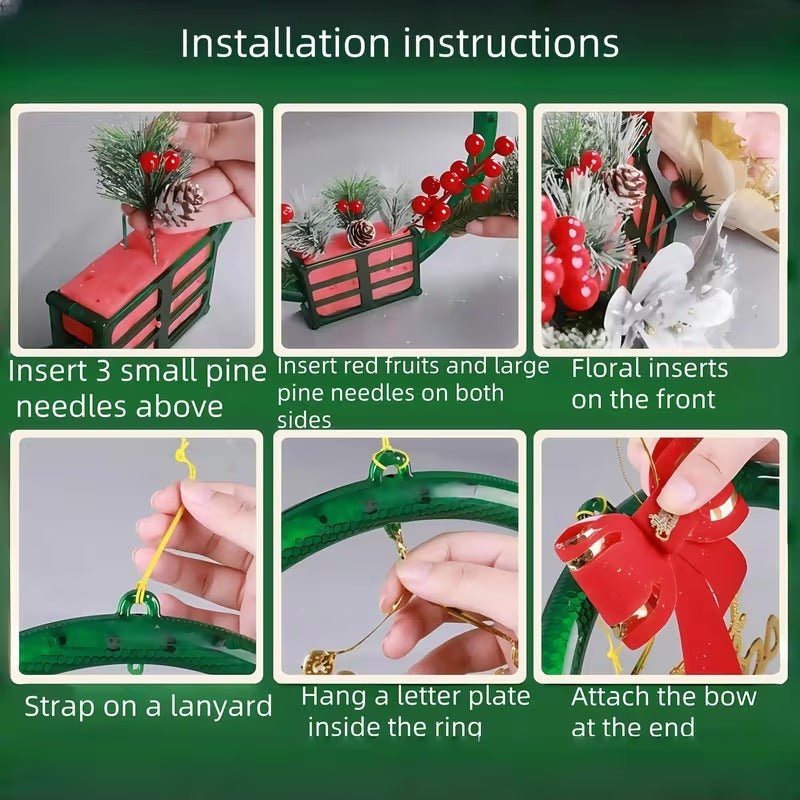 Installation instructions

Insert 3 small pine needles above

Insert red fruits and large pine needles on both sides

Floral inserts on the front

Strap on a lanyard

Hang a letter plate inside the ring

Attach the bow at the end